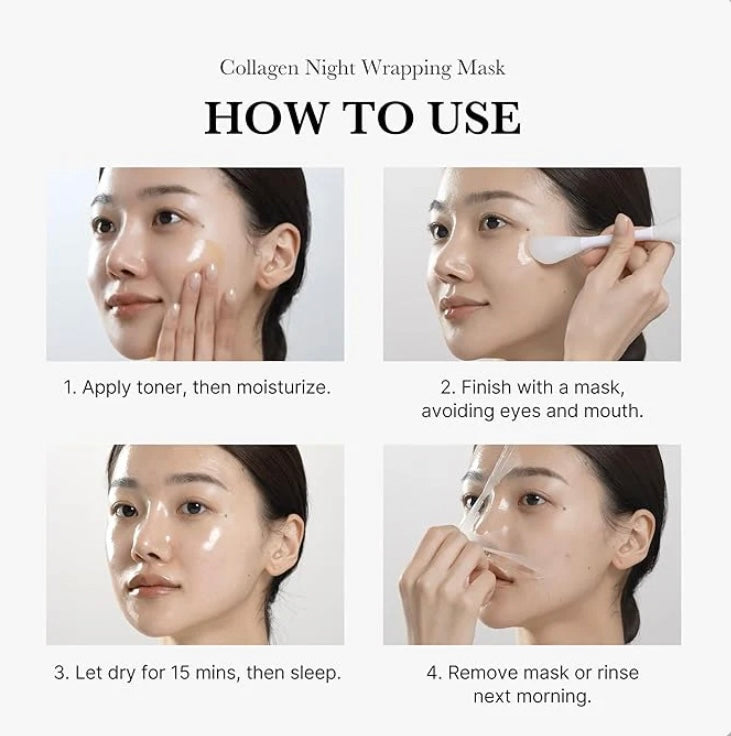 Collagen Night Wrapping Mask

HOW TO USE

1. Apply toner, then moisturize.

2. Finish with a mask, avoiding eyes and mouth.

3. Let dry for 15 mins, then sleep.

4. Remove mask or rinse next morning.